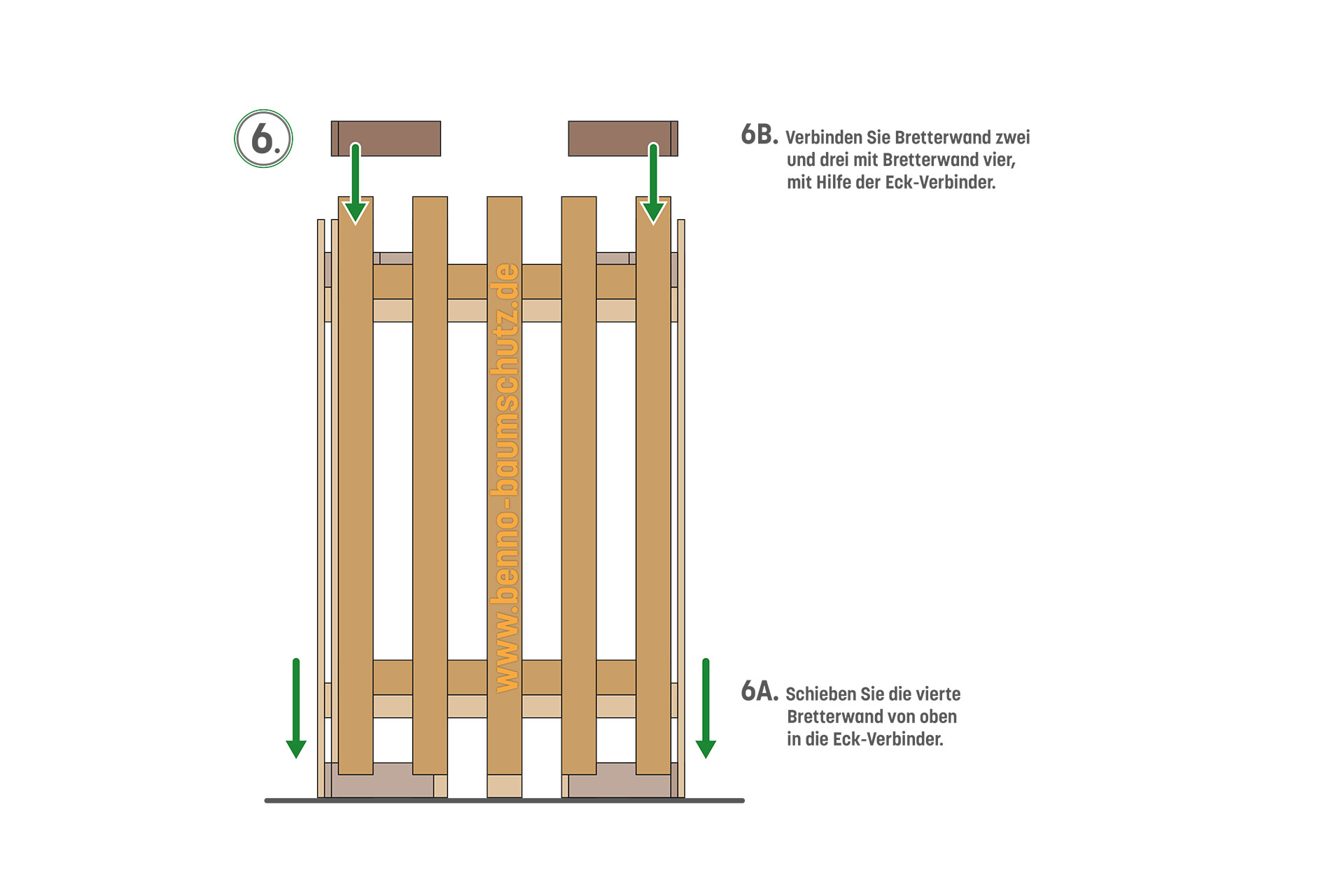 6.

6B. Verbinden Sie Bretterwand zwei und drei mit Bretterwand vier, mit Hilfe der Eck-Verbinder.

www.benno-baumschutz.de

6A. Schieben Sie die vierte Bretterwand von oben in die Eck-Verbinder.