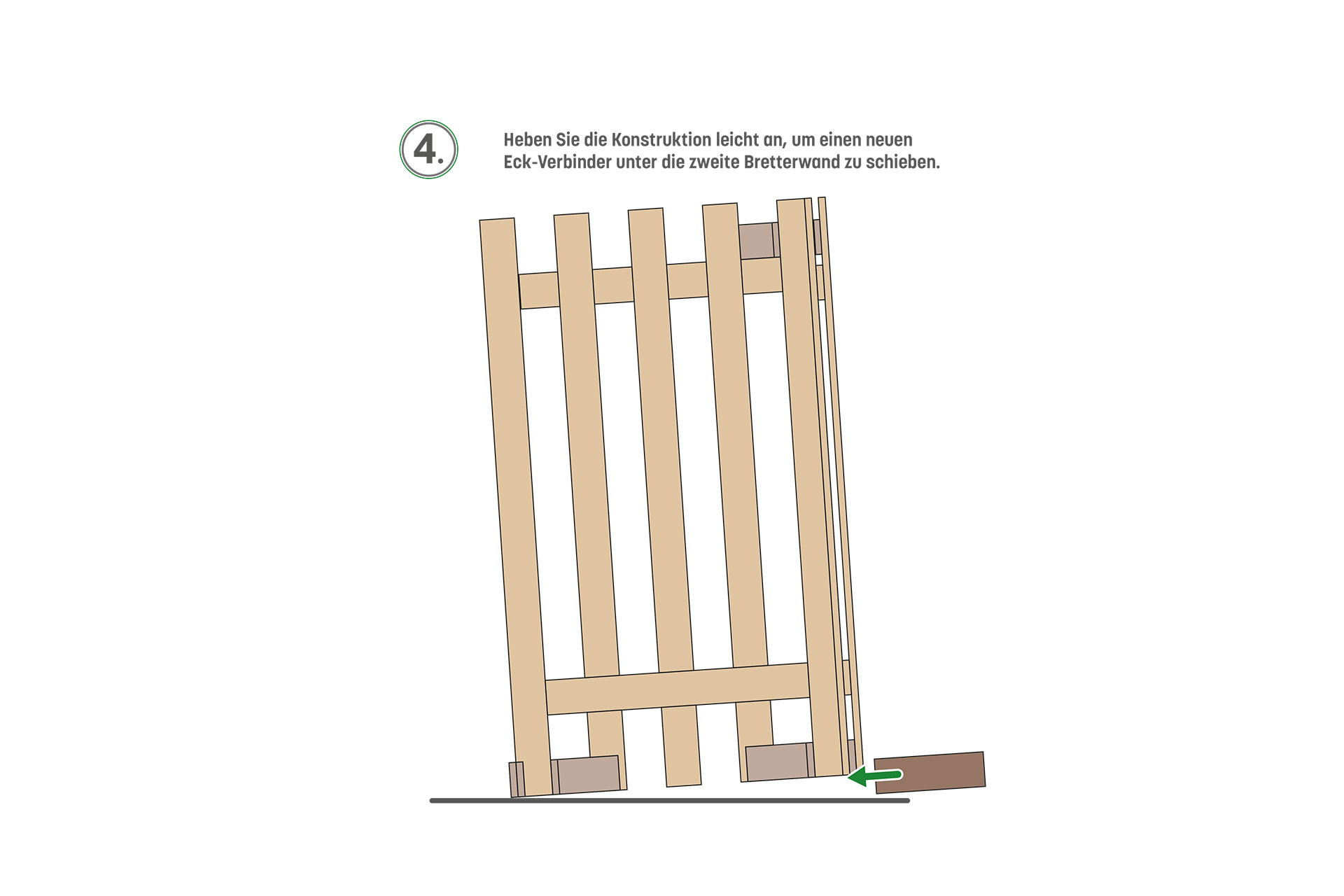 4.

Heben Sie die Konstruktion leicht an, um einen neuen Eck-Verbinder unter die zweite Bretterwand zu schieben.